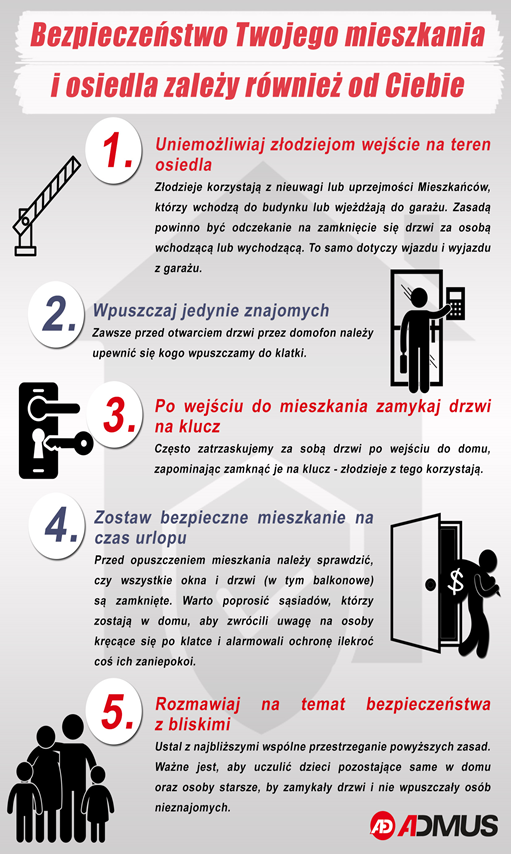 Bezpieczeństwo Twojego mieszkania

i osiedla zależy również od Ciebie

1. Uniemożliwiaj złodziejom wejście na teren osiedla

Złodzieje korzystają z nieuwagi lub uprzejmości Mieszkańców, którzy wchodzą do budynku lub wjeżdżają do garażu. Zasadą powinno być odczekanie na zamknięcie się drzwi za osobą wchodzącą lub wychodzącą. To samo dotyczy wjazdu i wyjazdu z garażu.

2. Wpuszczaj jedynie znajomych

Zawsze przed otwarciem drzwi przez domofon należy upewnić się kogo wpuszczamy do klatki.

3. Po wejściu do mieszkania zamykaj drzwi na klucz

Często zatrzaskujemy za sobą drzwi po wejściu do domu, zapominając zamknąć je na klucz - złodzieje z tego korzystają.

4. Zostaw bezpieczne mieszkanie na czas urlopu

Przed opuszczeniem mieszkania należy sprawdzić, czy wszystkie okna i drzwi (w tym balkonowe) są zamknięte. Warto poprosić sąsiadów, którzy zostają w domu, aby zwrócili uwagę na osoby kręcące się po klatce i alarmowali ochronę ilekroć coś ich zaniepokoi.

$

5. Rozmawiaj na temat bezpieczeństwa z bliskimi

Ustal z najbliższymi wspólne przestrzeganie powyższych zasad. Ważne jest, aby uczulić dzieci pozostające same w domu oraz osoby starsze, by zamykały drzwi i nie wpuszczały osób nieznajomych.

AD ADMUS